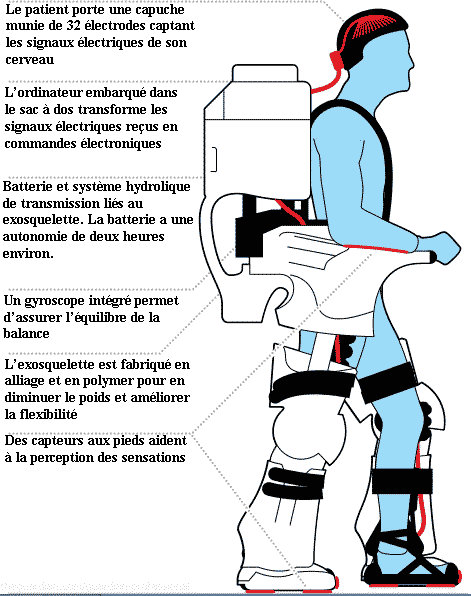 Le patient porte une capuche munie de 32 électrodes captant les signaux électriques de son cerveau

L'ordinateur embarqué dans le sac à dos transforme les signaux électriques reçus en commandes électroniques

Batterie et système hydrolique de transmission liés au exosquelette. La batterie a une autonomie de deux heures environ.

Un gyroscope intégré permet d'assurer l'équilibre de la balance

L'exosquelette est fabriqué en alliage et en polymer pour en diminuer le poids et améliorer la flexibilité

Des capteurs aux pieds aident à la perception des sensations